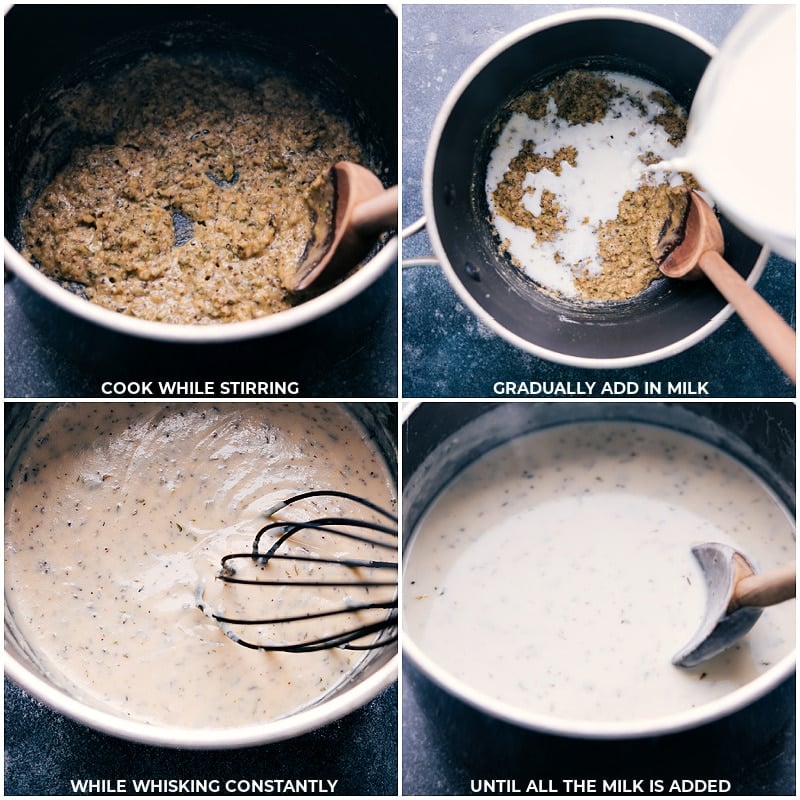 COOK WHILE STIRRING

GRADUALLY ADD IN MILK

WHILE WHISKING CONSTANTLY

UNTIL ALL THE MILK IS ADDED