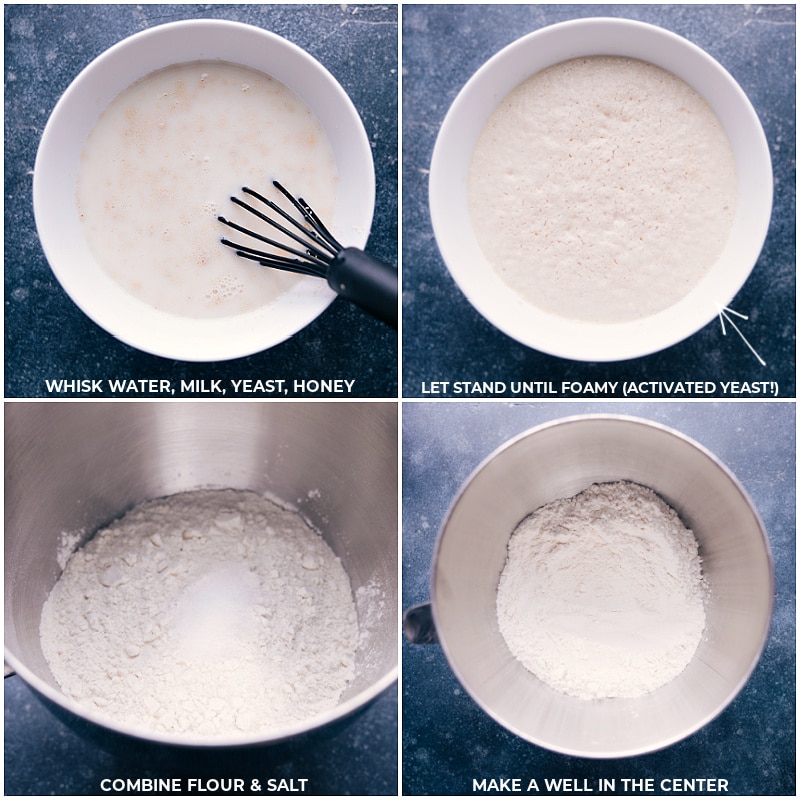 WHISK WATER, MILK, YEAST, HONEY

LET STAND UNTIL FOAMY (ACTIVATED YEAST!)

COMBINE FLOUR & SALT

MAKE A WELL IN THE CENTER