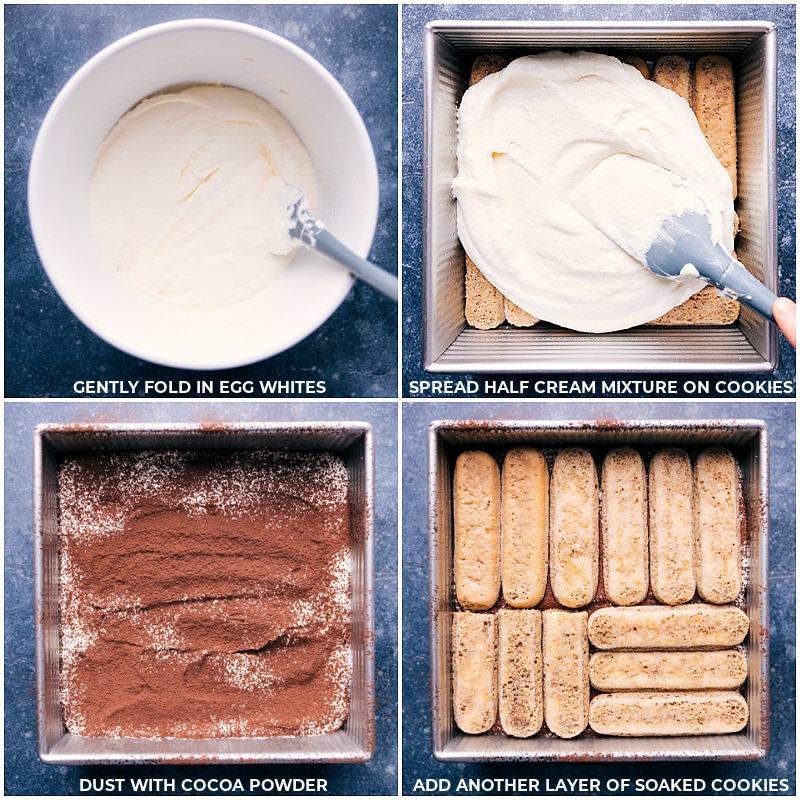 GENTLY FOLD IN EGG WHITES

SPREAD HALF CREAM MIXTURE ON COOKIES

DUST WITH COCOA POWDER

ADD ANOTHER LAYER OF SOAKED COOKIES