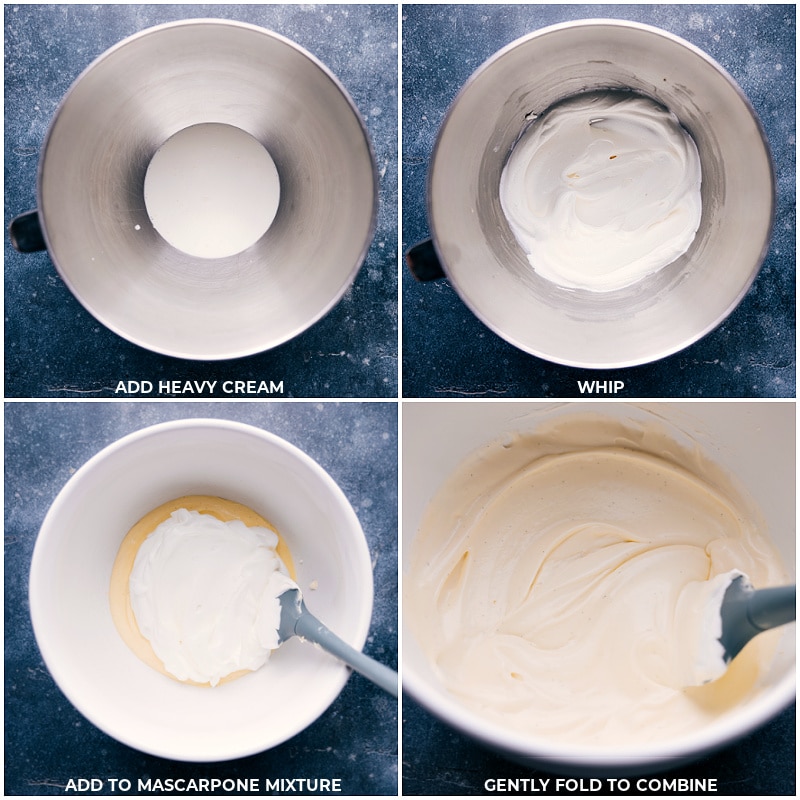 ADD HEAVY CREAM

WHIP

ADD TO MASCARPONE MIXTURE

GENTLY FOLD TO COMBINE