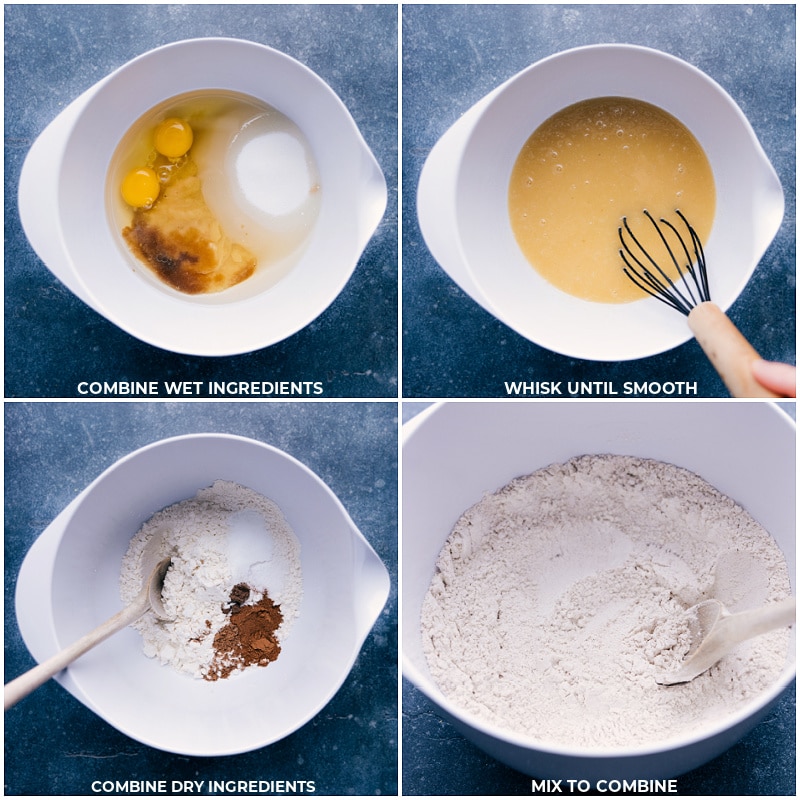 COMBINE WET INGREDIENTS

WHISK UNTIL SMOOTH

COMBINE DRY INGREDIENTS

MIX TO COMBINE