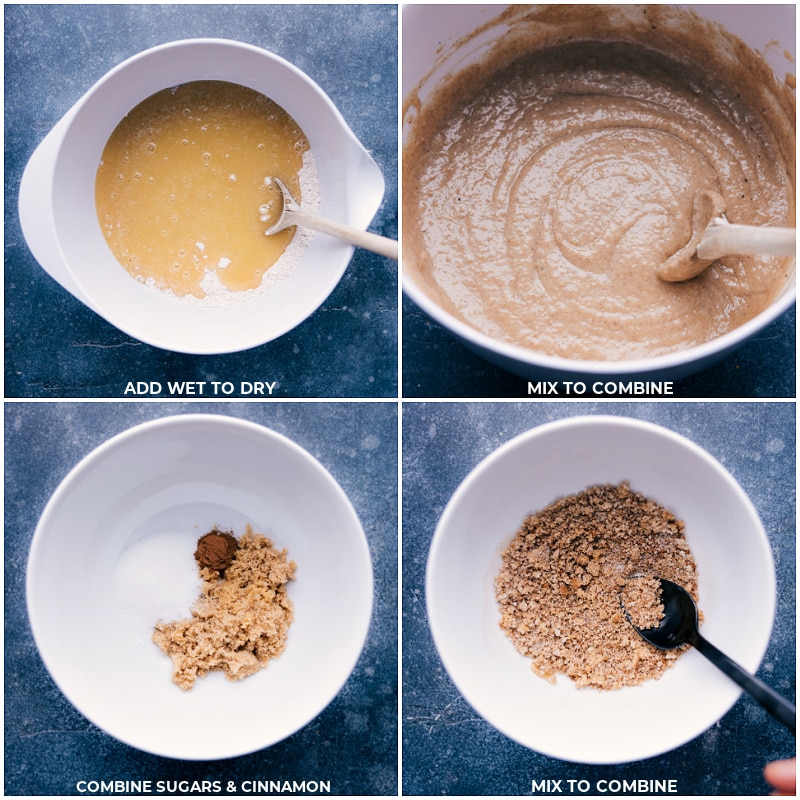 ADD WET TO DRY

MIX TO COMBINE

COMBINE SUGARS & CINNAMON

MIX TO COMBINE