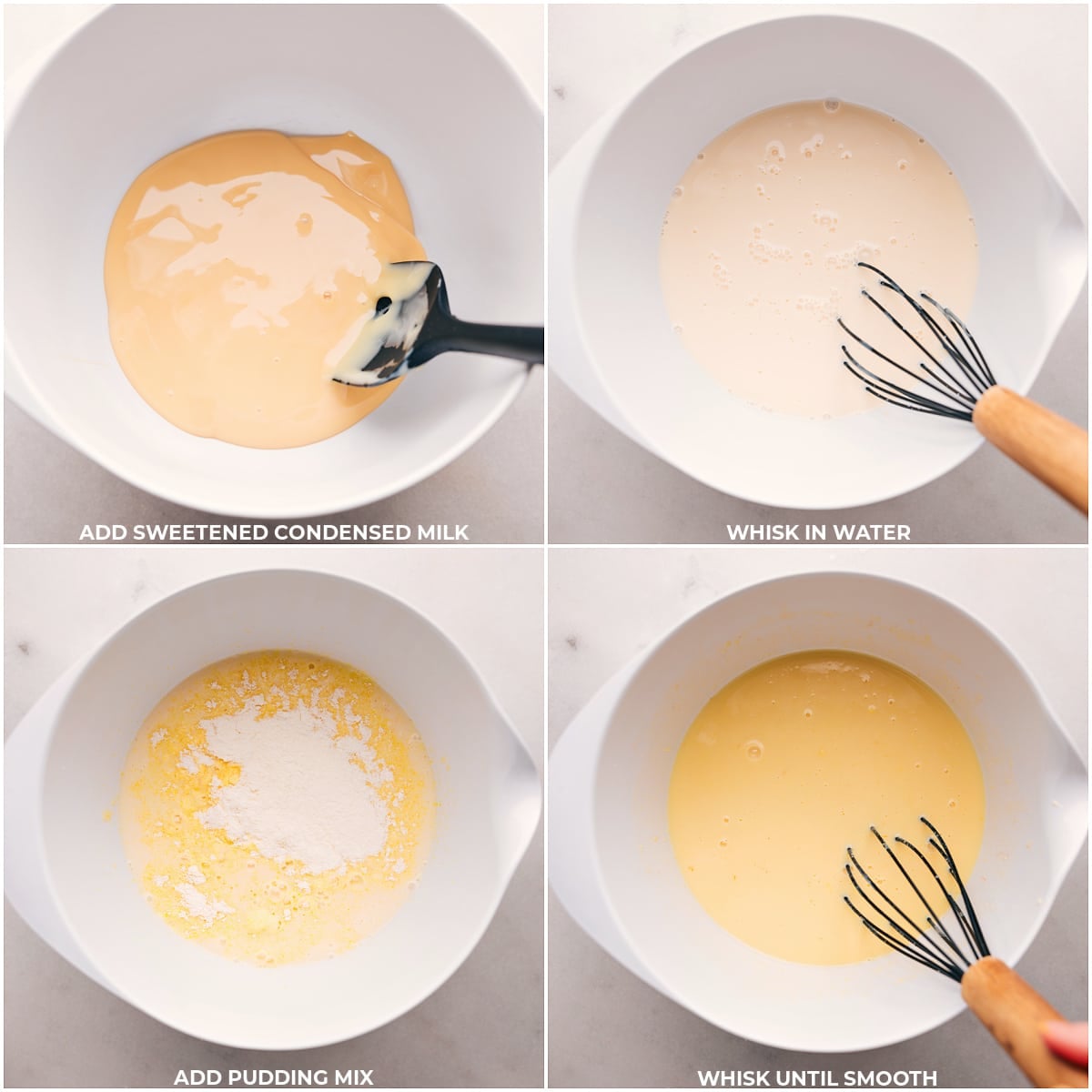 ADD SWEETENED CONDENSED MILK

WHISK IN WATER

ADD PUDDING MIX

WHISK UNTIL SMOOTH