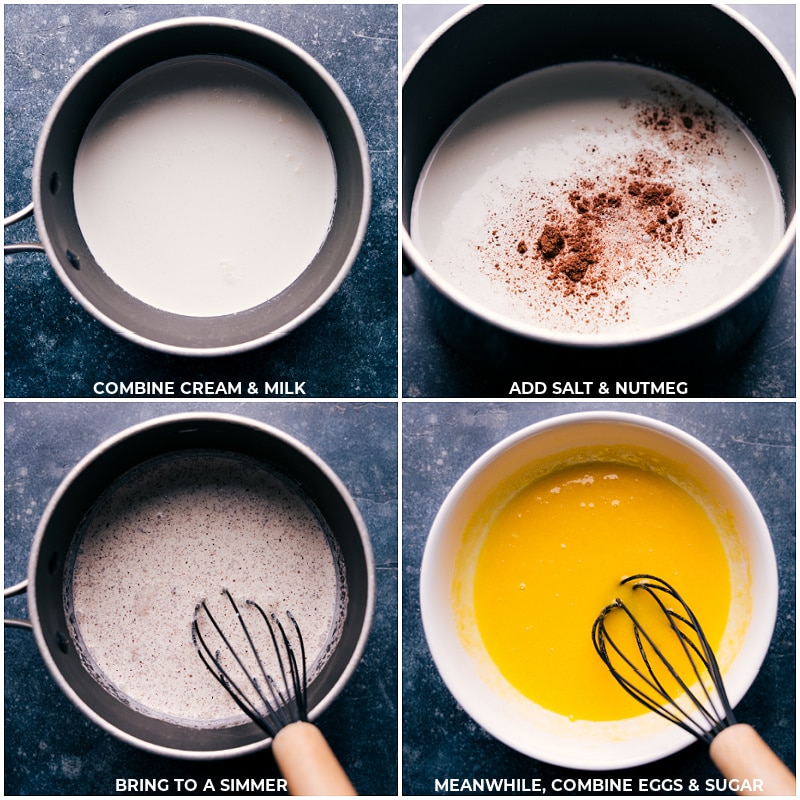 COMBINE CREAM & MILK

ADD SALT & NUTMEG

BRING TO A SIMMER

MEANWHILE, COMBINE EGGS & SUGAR