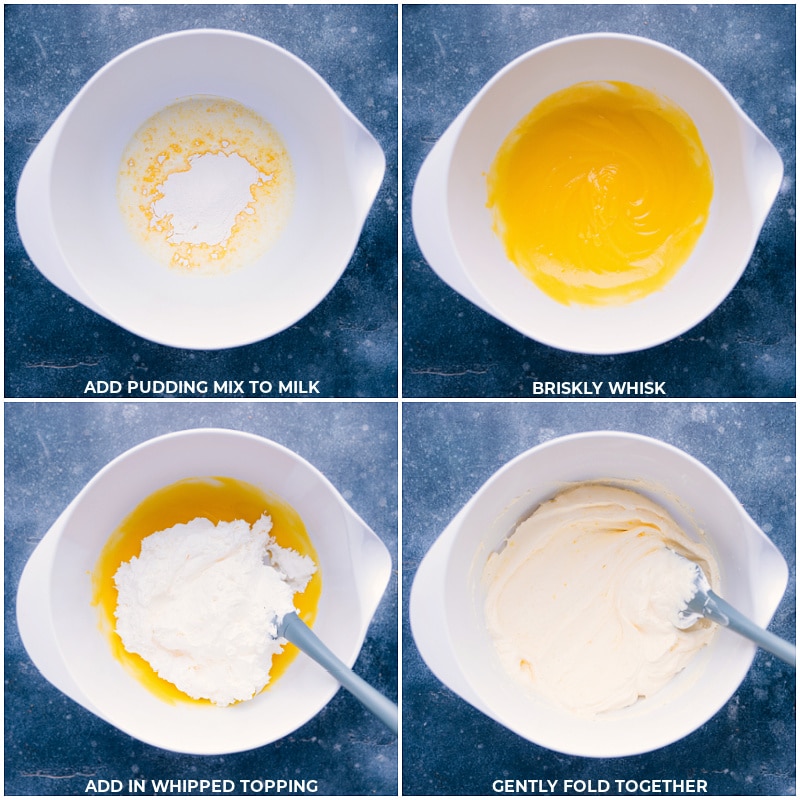 ADD PUDDING MIX TO MILK

BRISKLY WHISK

ADD IN WHIPPED TOPPING

GENTLY FOLD TOGETHER