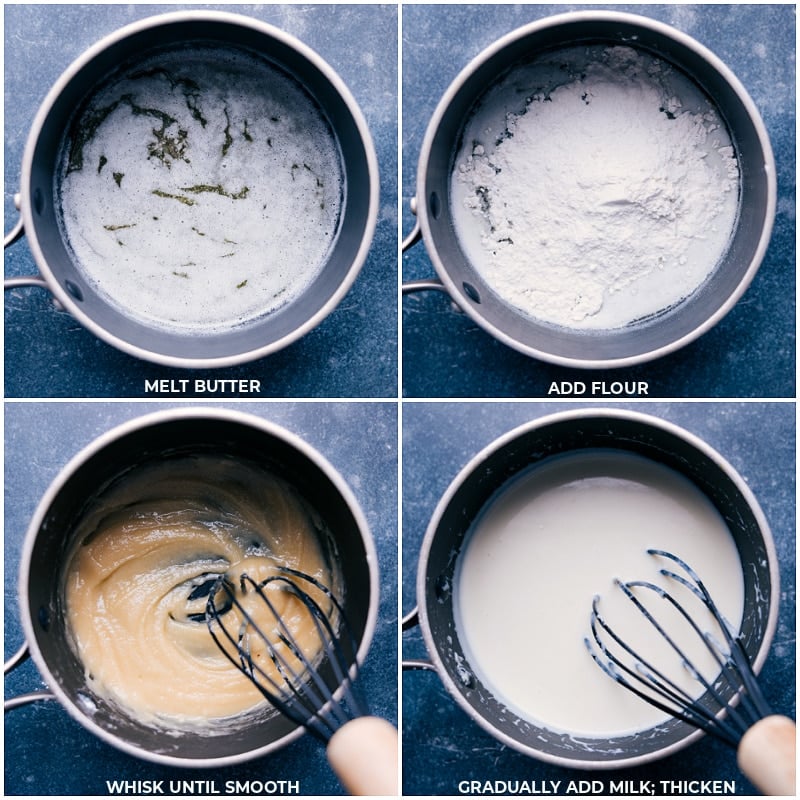 MELT BUTTER

ADD FLOUR

WHISK UNTIL SMOOTH

GRADUALLY ADD MILK; THICKEN