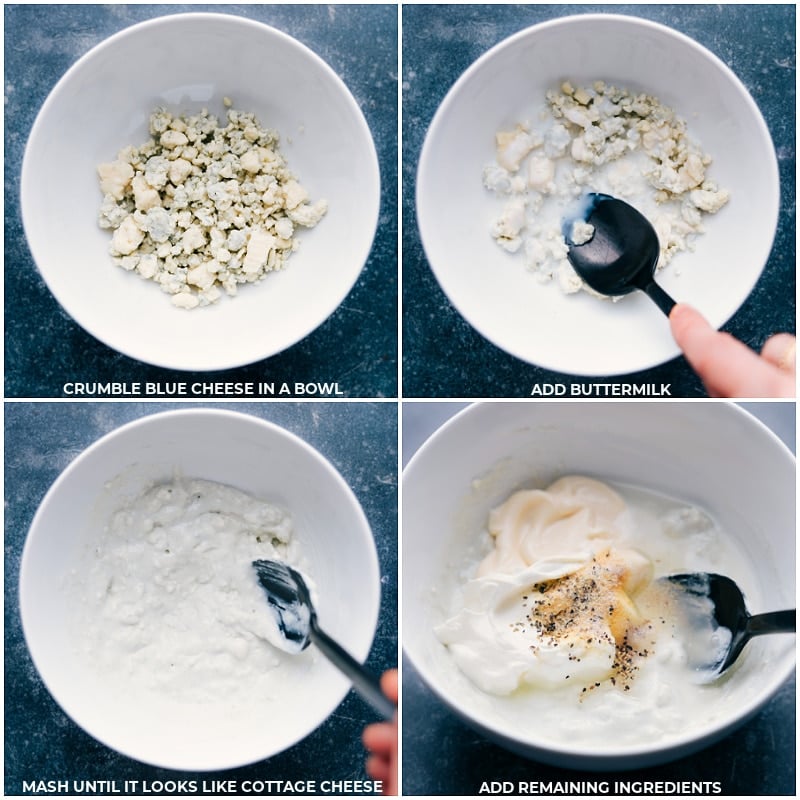 CRUMBLE BLUE CHEESE IN A BOWL

ADD BUTTERMILK

MASH UNTIL IT LOOKS LIKE COTTAGE CHEESE

ADD REMAINING INGREDIENTS