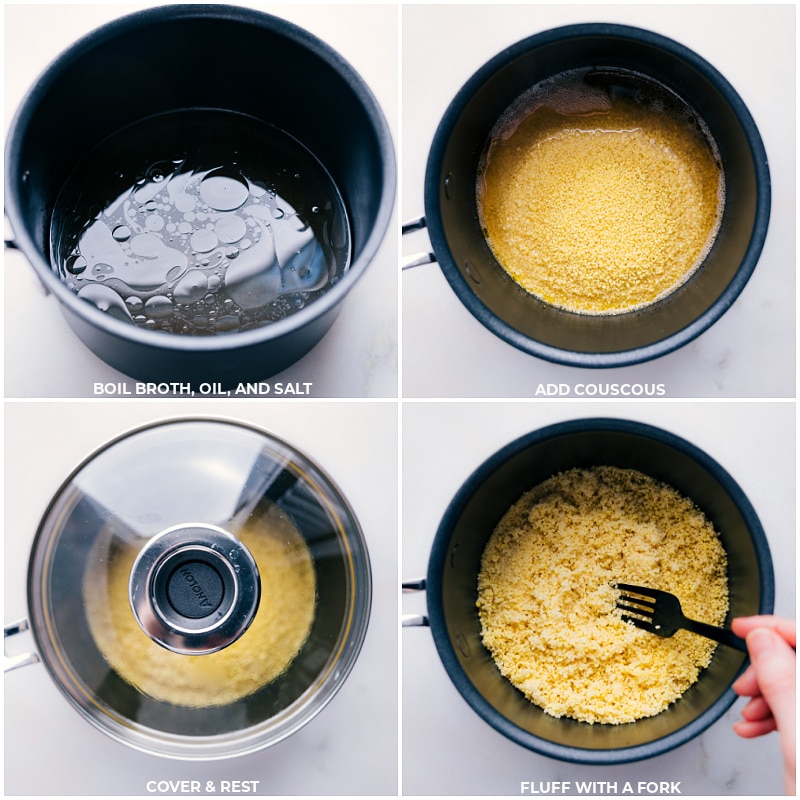 BOIL BROTH, OIL, AND SALT

ADD COUSCOUS

ANOLON

COVER & REST

FLUFF WITH A FORK