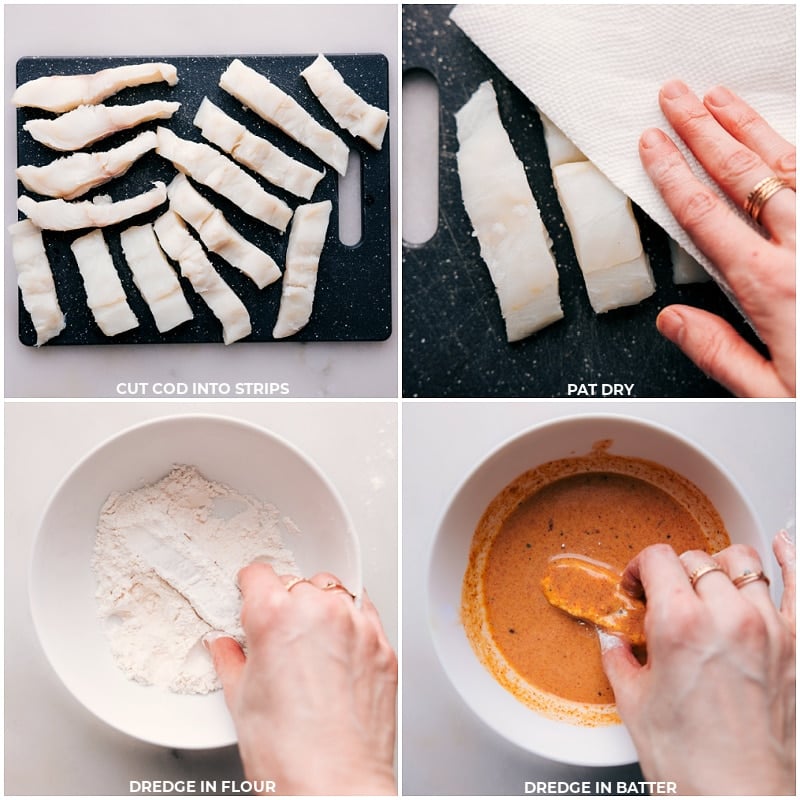 CUT COD INTO STRIPS

PAT DRY

DREDGE IN FLOUR

DREDGE IN BATTER