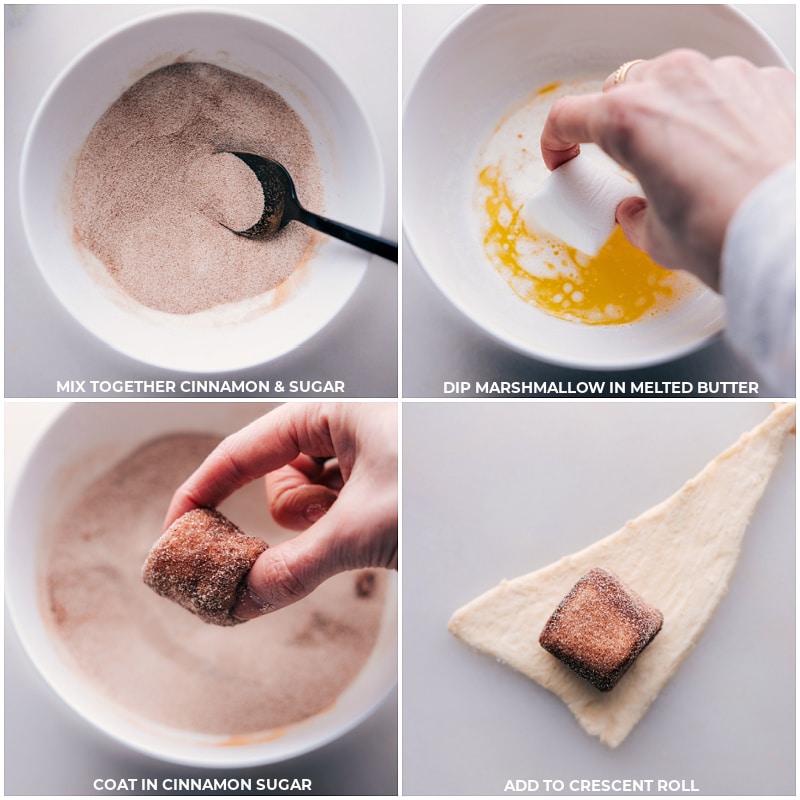 MIX TOGETHER CINNAMON & SUGAR

DIP MARSHMALLOW IN MELTED BUTTER

COAT IN CINNAMON SUGAR

ADD TO CRESCENT ROLL