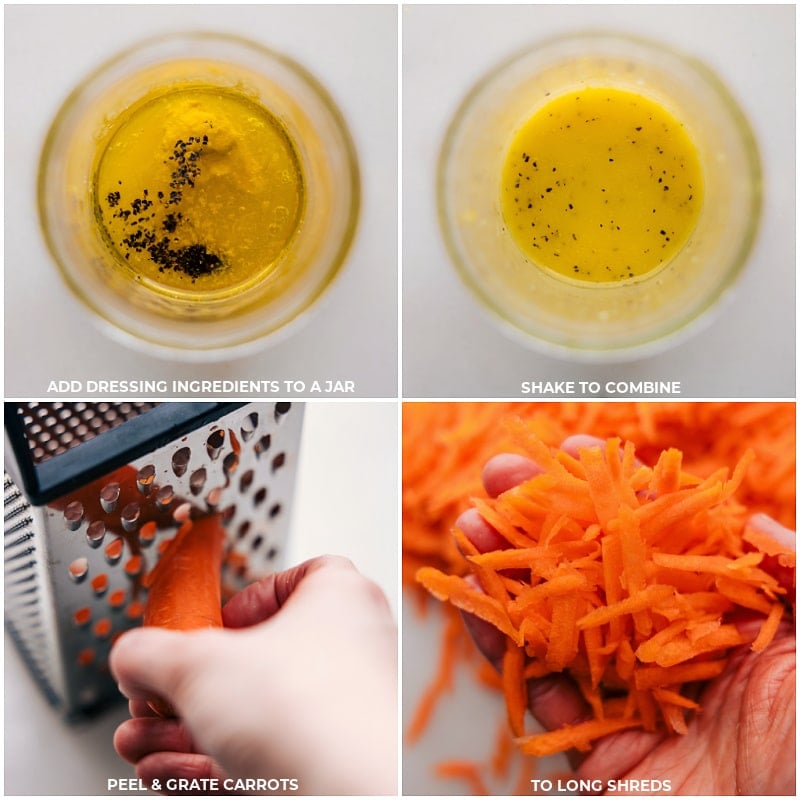 ADD DRESSING INGREDIENTS TO A JAR

SHAKE TO COMBINE

PEEL & GRATE CARROTS

TO LONG SHREDS