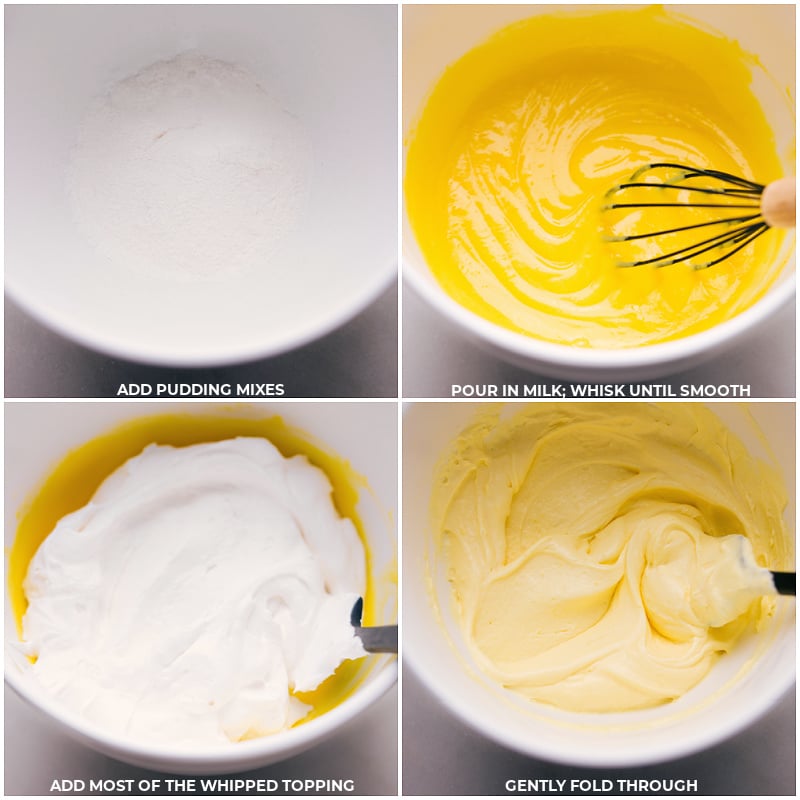 ADD PUDDING MIXES

POUR IN MILK; WHISK UNTIL SMOOTH

ADD MOST OF THE WHIPPED TOPPING

GENTLY FOLD THROUGH