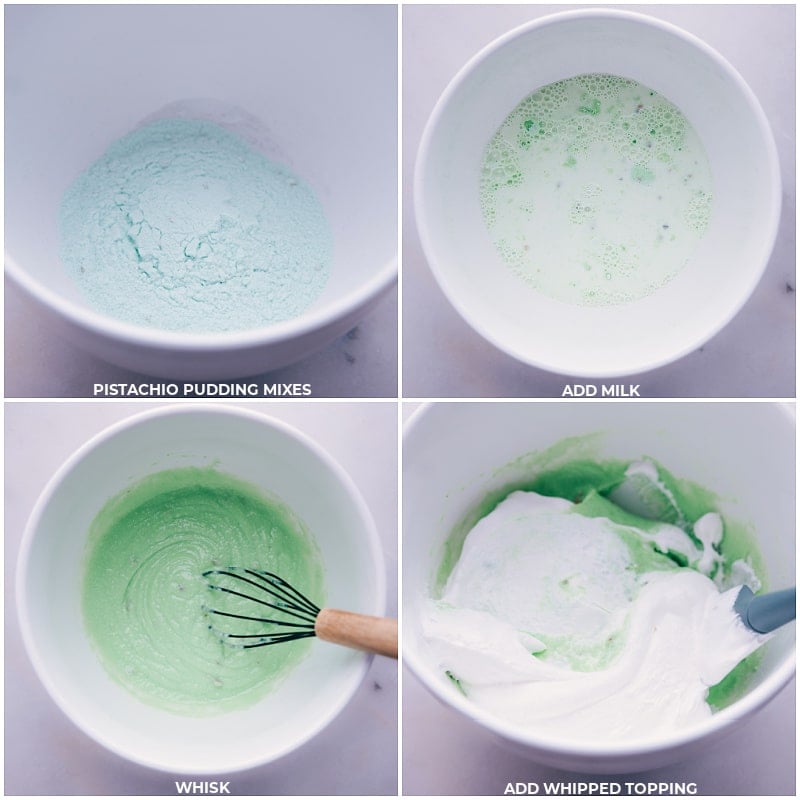 PISTACHIO PUDDING MIXES

ADD MILK

WHISK

ADD WHIPPED TOPPING