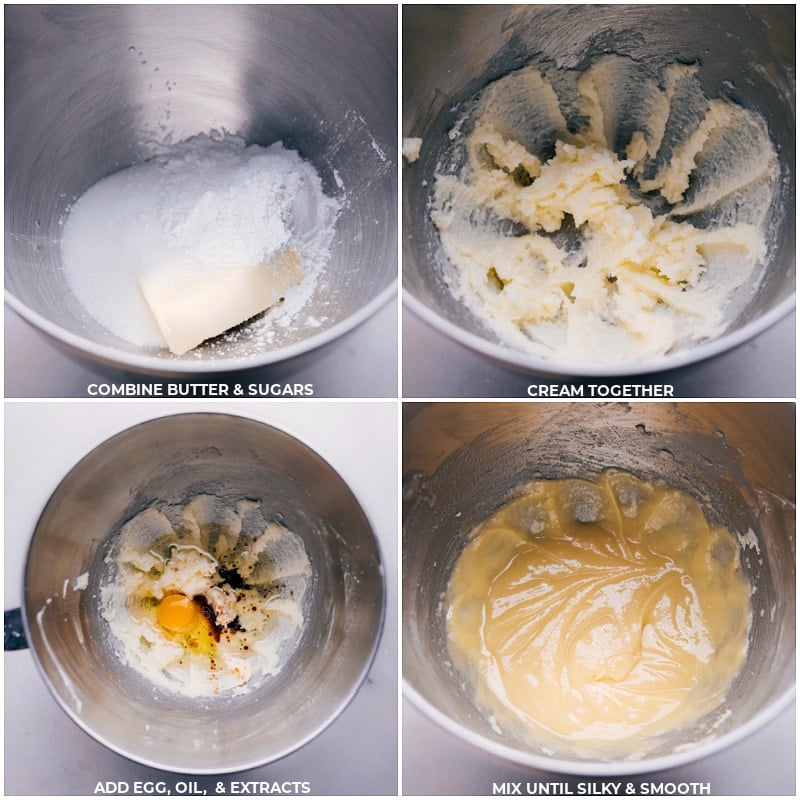 COMBINE BUTTER & SUGARS

CREAM TOGETHER

ADD EGG, OIL, & EXTRACTS

MIX UNTIL SILKY & SMOOTH