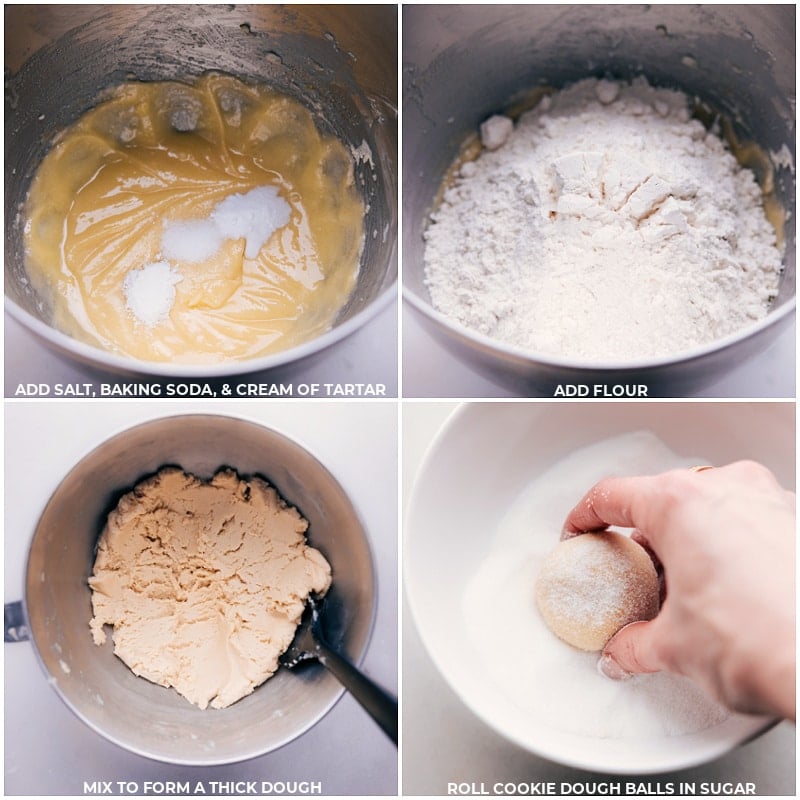 ADD SALT, BAKING SODA, & CREAM OF TARTAR

ADD FLOUR

MIX TO FORM A THICK DOUGH

ROLL COOKIE DOUGH BALLS IN SUGAR