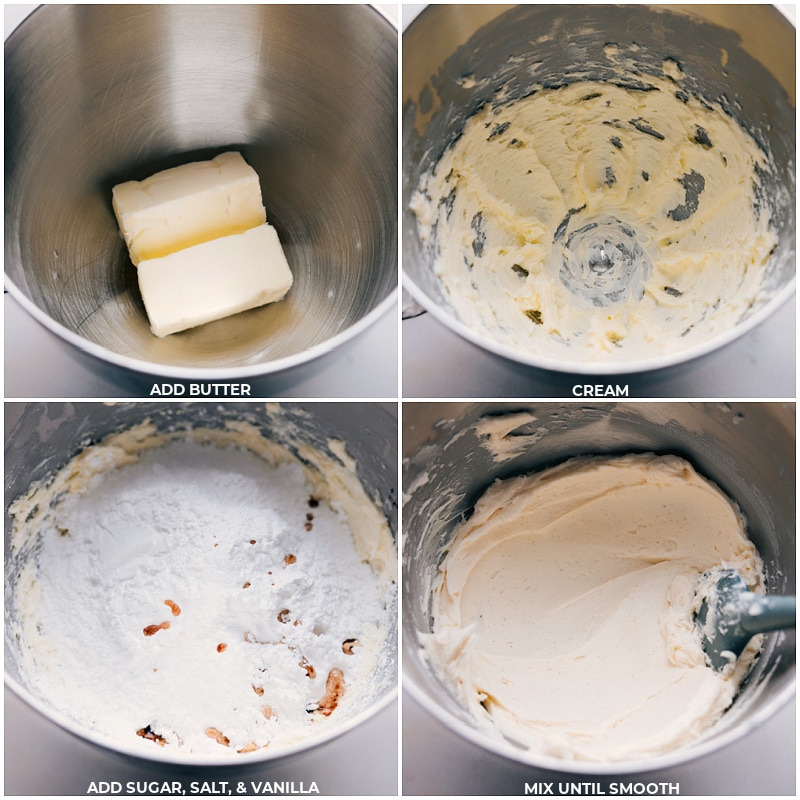 ADD BUTTER

CREAM

ADD SUGAR, SALT, & VANILLA

MIX UNTIL SMOOTH