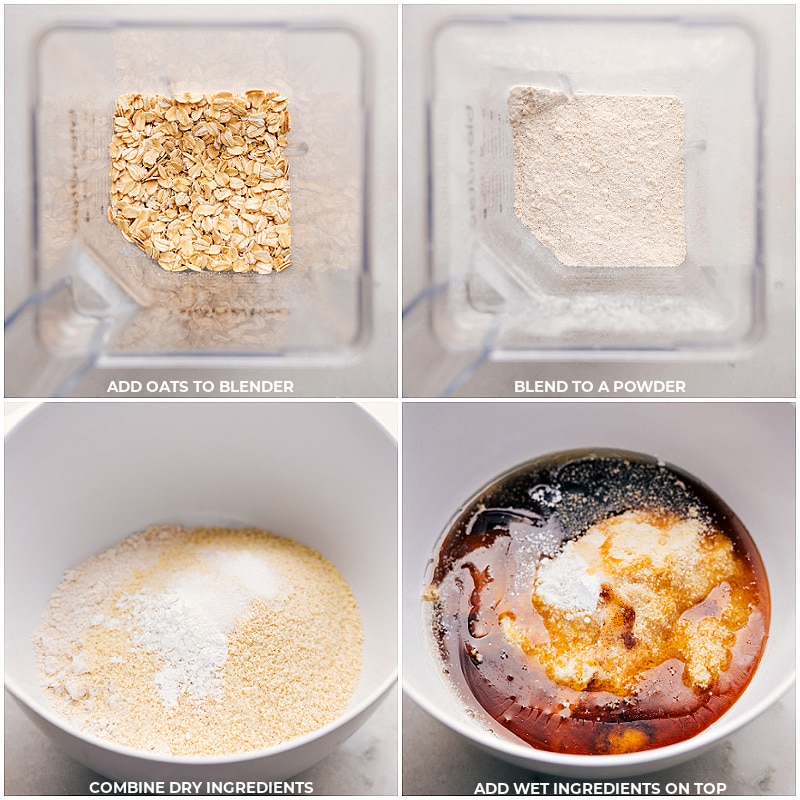 ADD OATS TO BLENDER

BLEND TO A POWDER

COMBINE DRY INGREDIENTS

ADD WET INGREDIENTS ON TOP