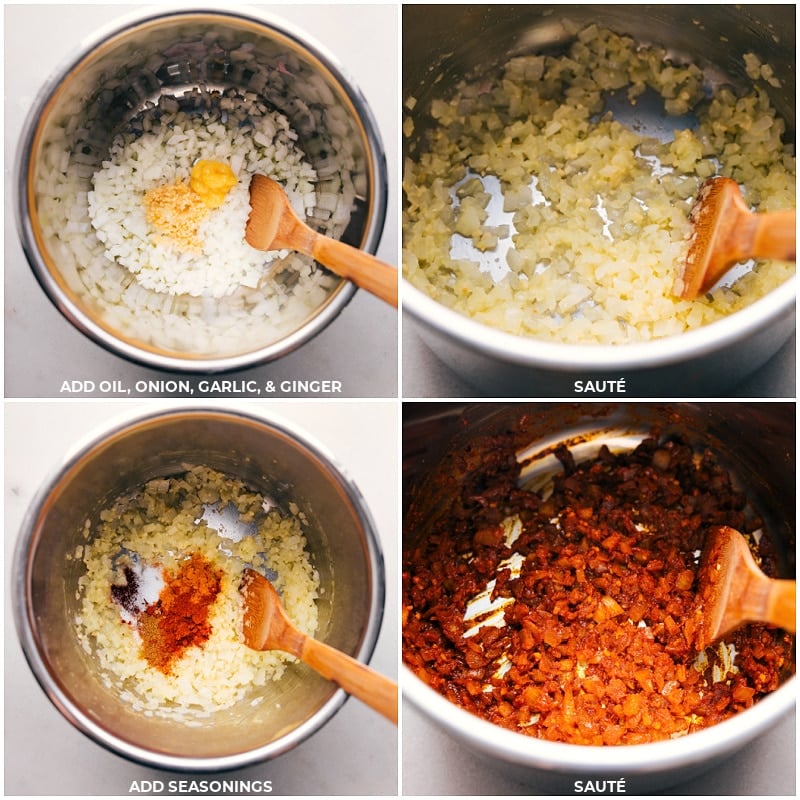 ADD OIL, ONION, GARLIC, & GINGER

SAUTÉ

ADD SEASONINGS

SAUTÉ