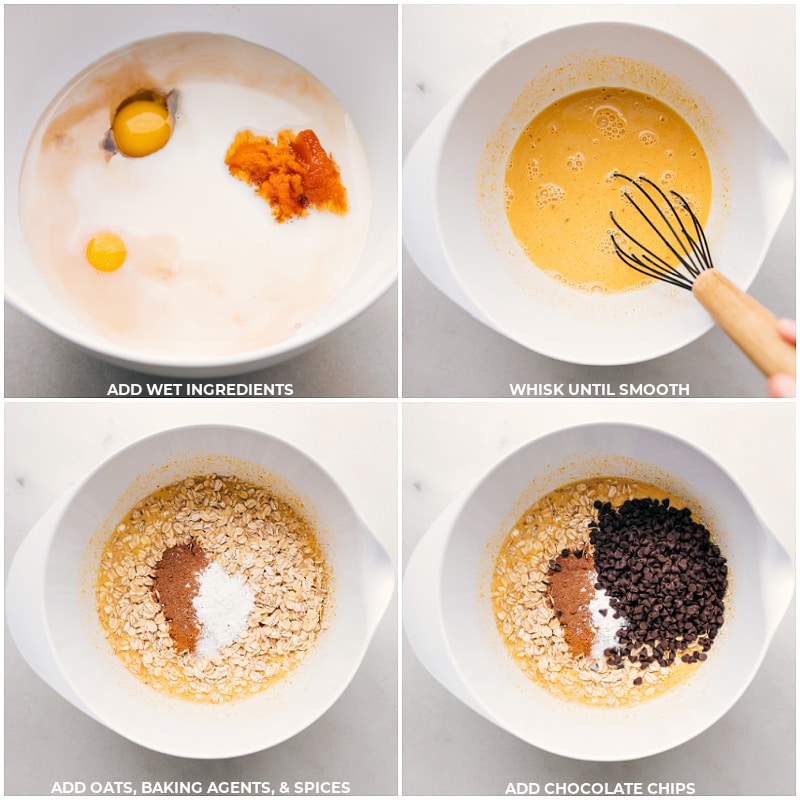 ADD WET INGREDIENTS

WHISK UNTIL SMOOTH

ADD OATS, BAKING AGENTS, & SPICES

ADD CHOCOLATE CHIPS