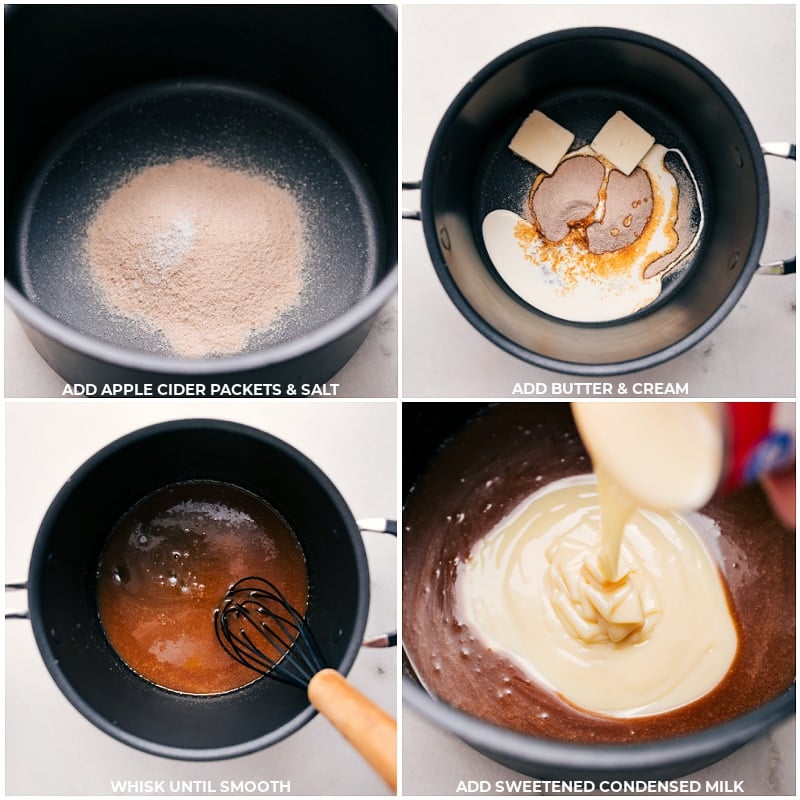 ADD APPLE CIDER PACKETS & SALT

ADD BUTTER & CREAM

WHISK UNTIL SMOOTH

ADD SWEETENED CONDENSED MILK