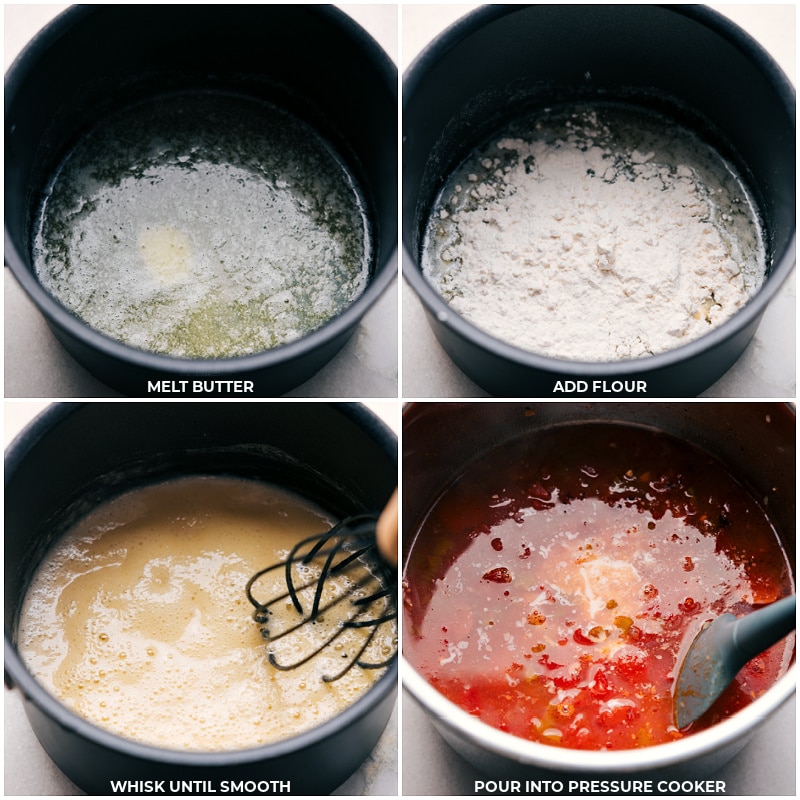 MELT BUTTER

ADD FLOUR

WHISK UNTIL SMOOTH

POUR INTO PRESSURE COOKER