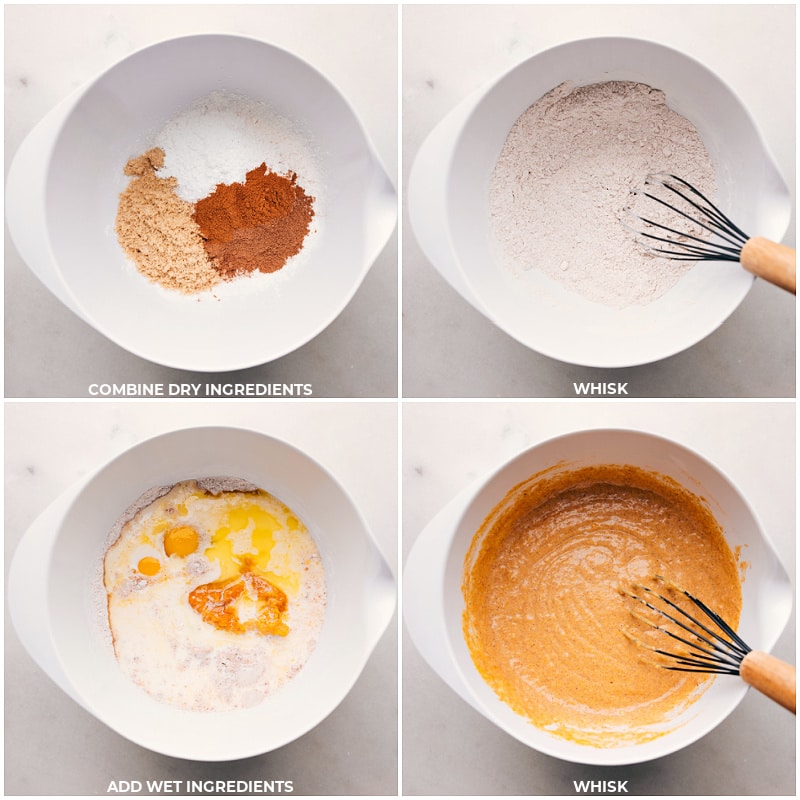 COMBINE DRY INGREDIENTS

WHISK

ADD WET INGREDIENTS

WHISK