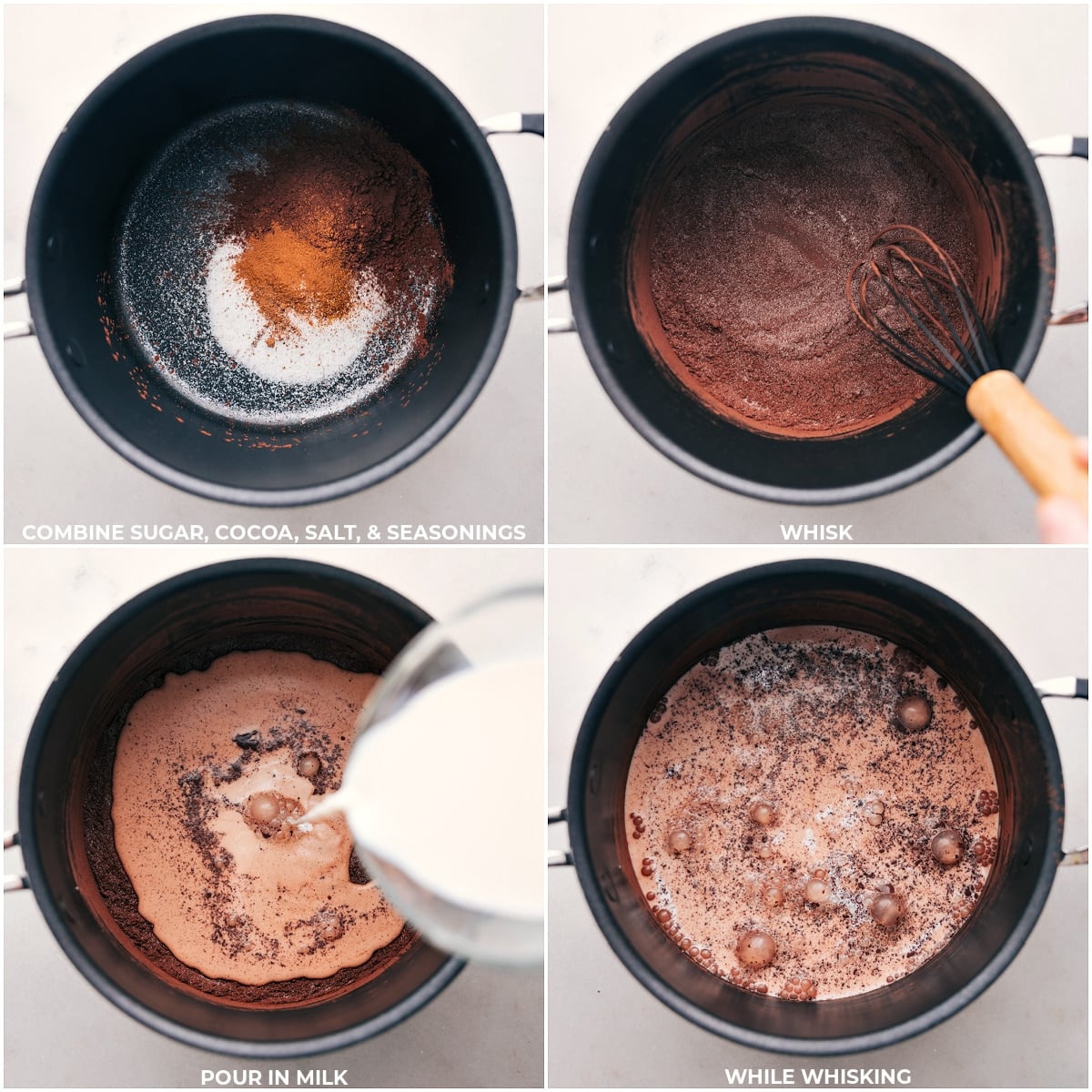 COMBINE SUGAR, COCOA, SALT, & SEASONINGS

WHISK

POUR IN MILK

WHILE WHISKING