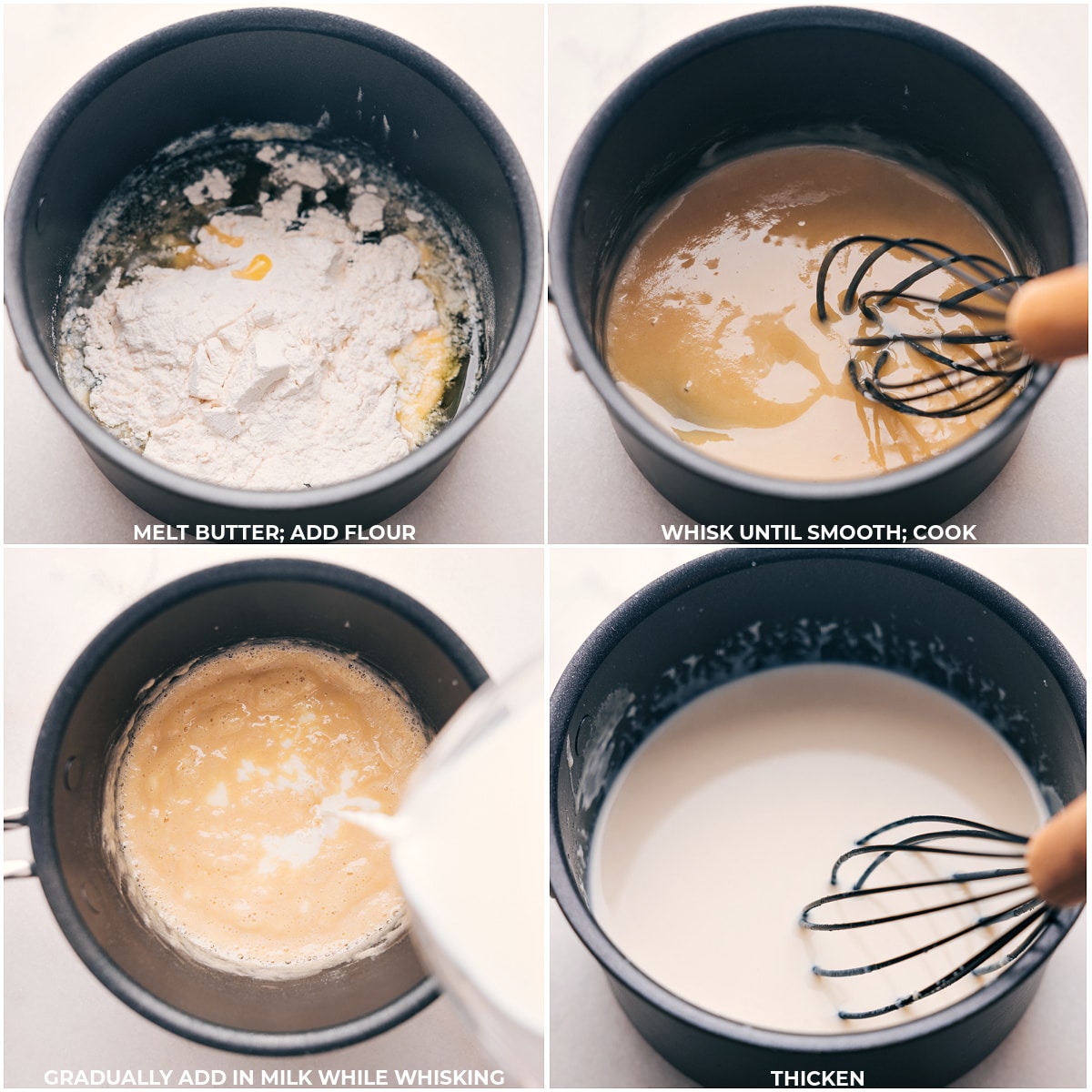 MELT BUTTER; ADD FLOUR

WHISK UNTIL SMOOTH; COOK

GRADUALLY ADD IN MILK WHILE WHISKING

THICKEN