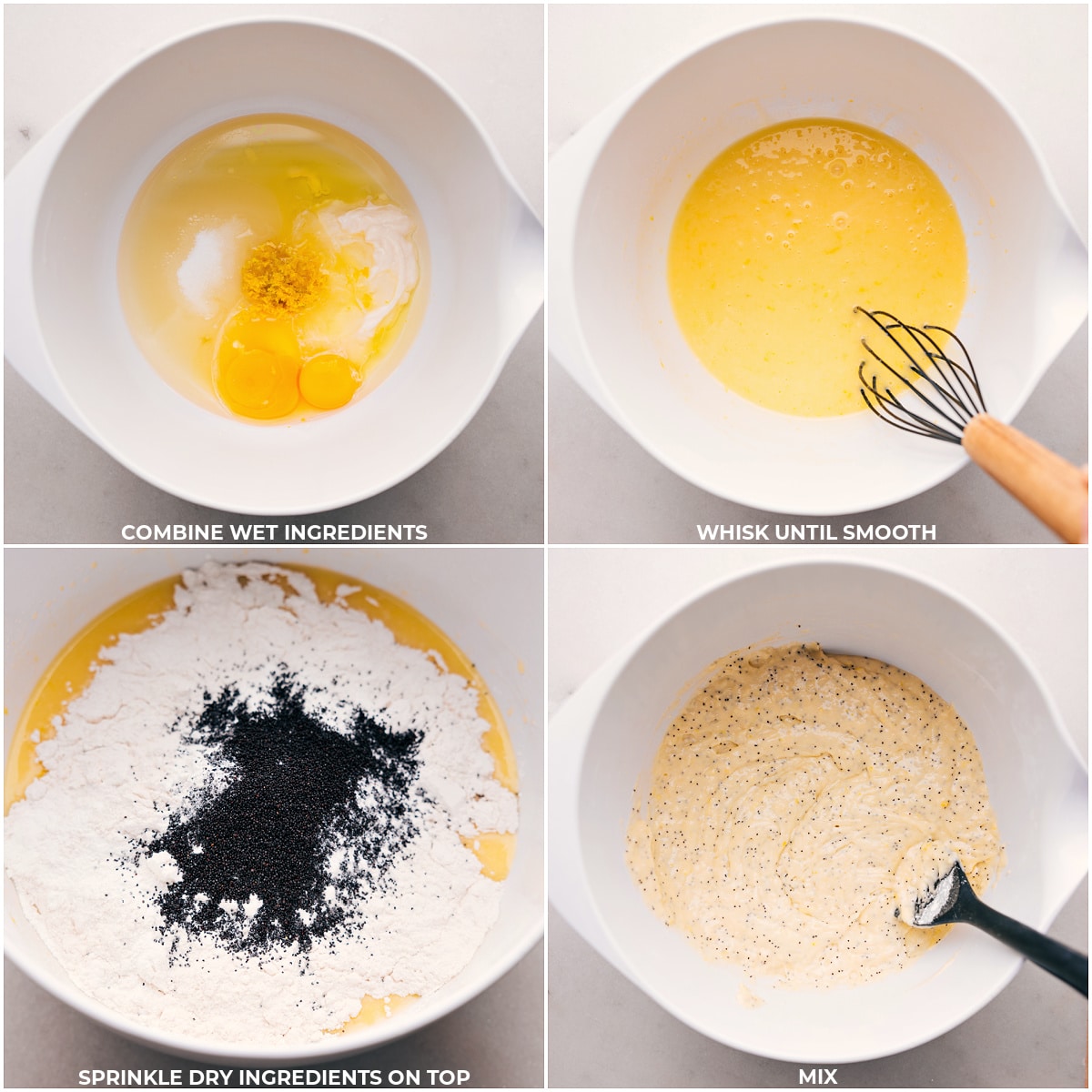 COMBINE WET INGREDIENTS

WHISK UNTIL SMOOTH

SPRINKLE DRY INGREDIENTS ON TOP

MIX