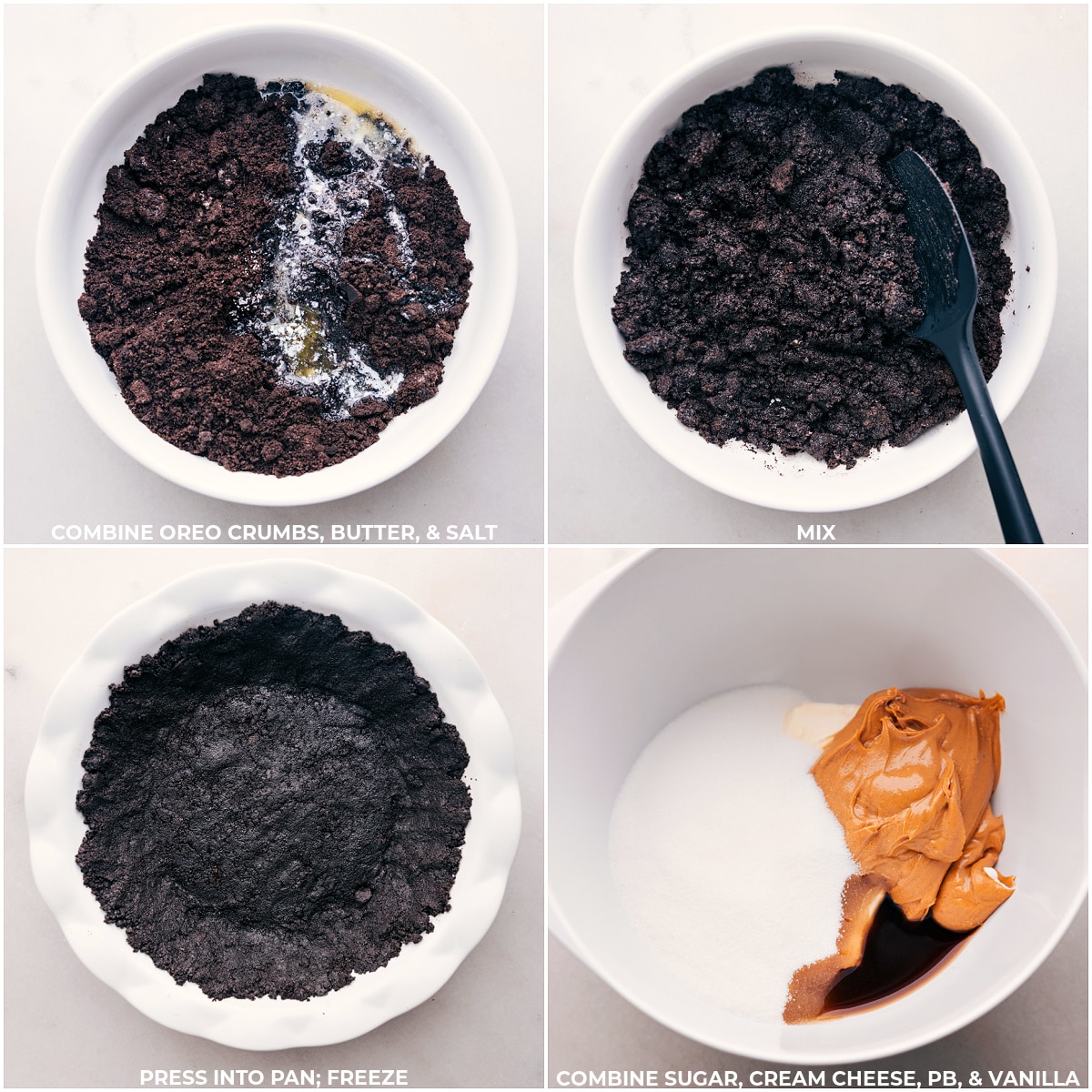 COMBINE OREO CRUMBS, BUTTER, & SALT

MIX

PRESS INTO PAN; FREEZE

COMBINE SUGAR, CREAM CHEESE, PB, & VANILLA