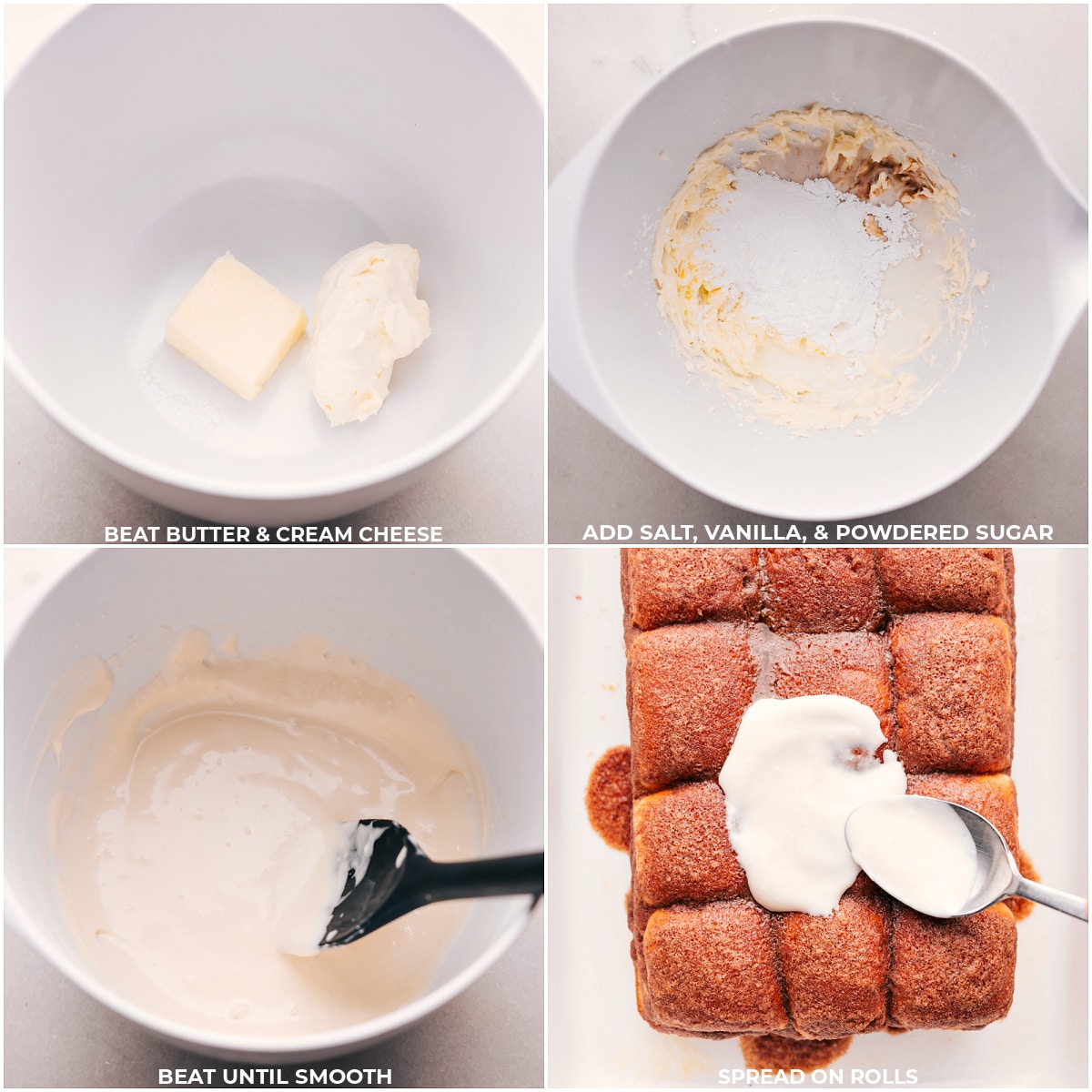 BEAT BUTTER & CREAM CHEESE

ADD SALT, VANILLA, & POWDERED SUGAR

BEAT UNTIL SMOOTH

SPREAD ON ROLLS