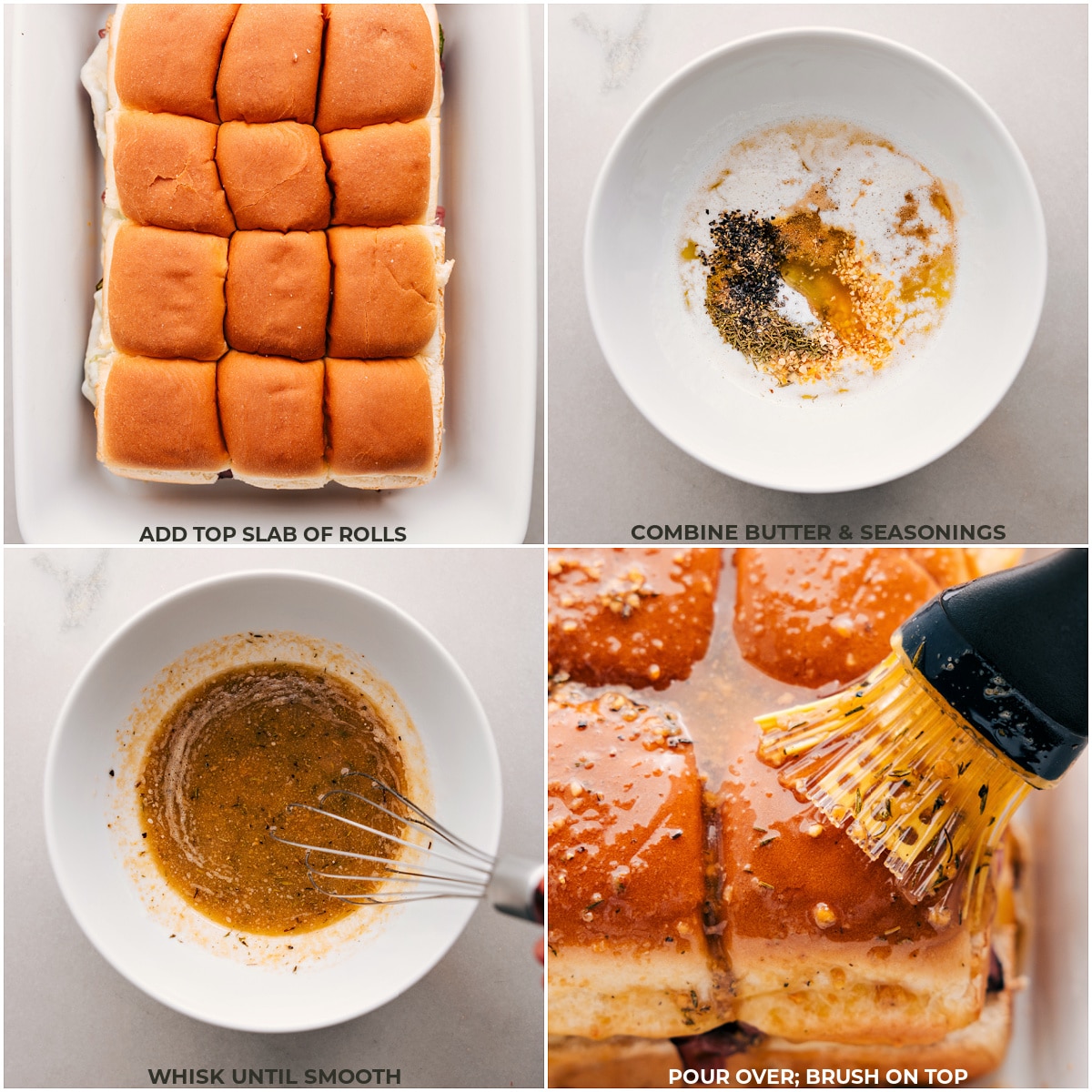 ADD TOP SLAB OF ROLLS

COMBINE BUTTER & SEASONINGS

WHISK UNTIL SMOOTH

POUR OVER; BRUSH ON TOP