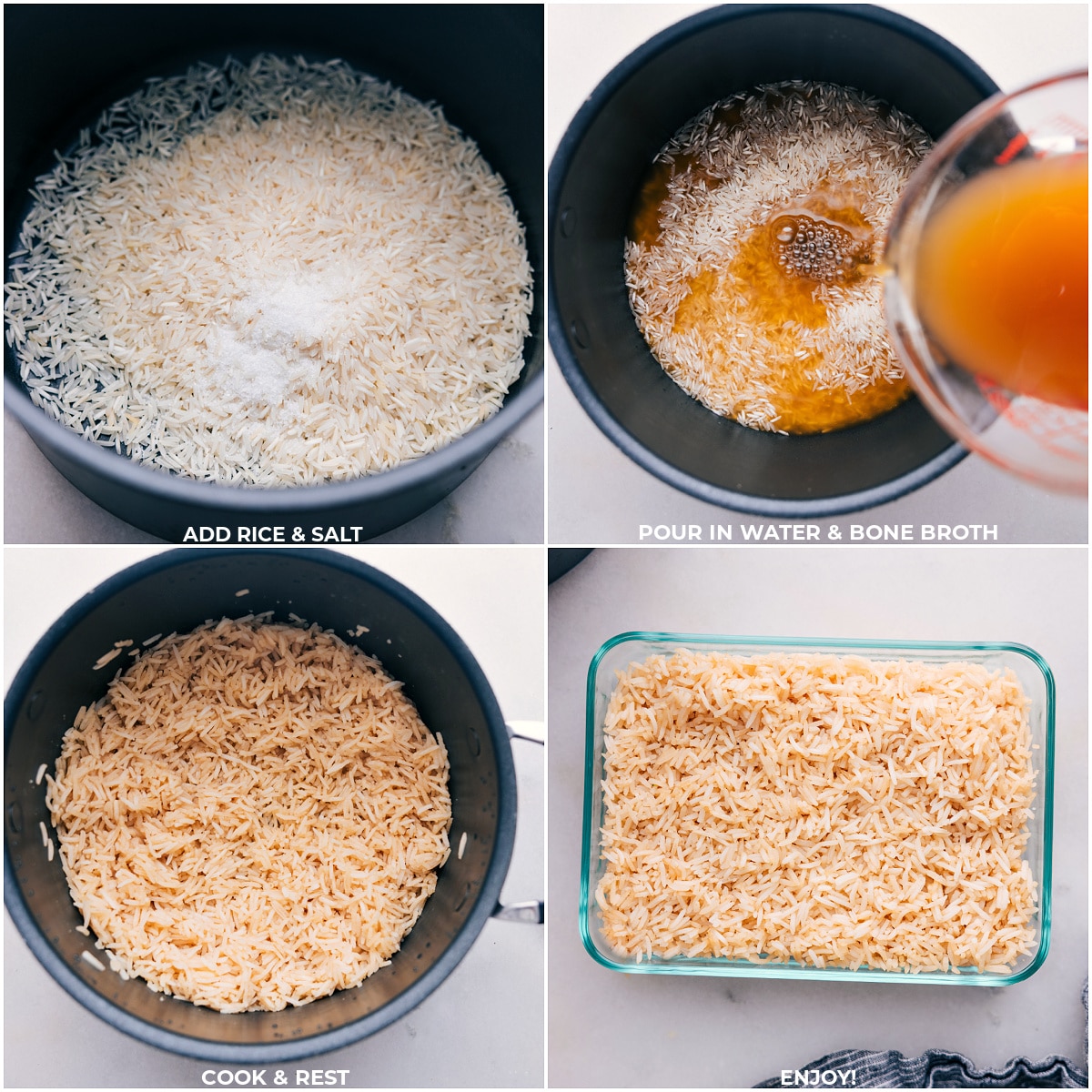 ADD RICE & SALT

POUR IN WATER & BONE BROTH

COOK & REST

ENJOY!