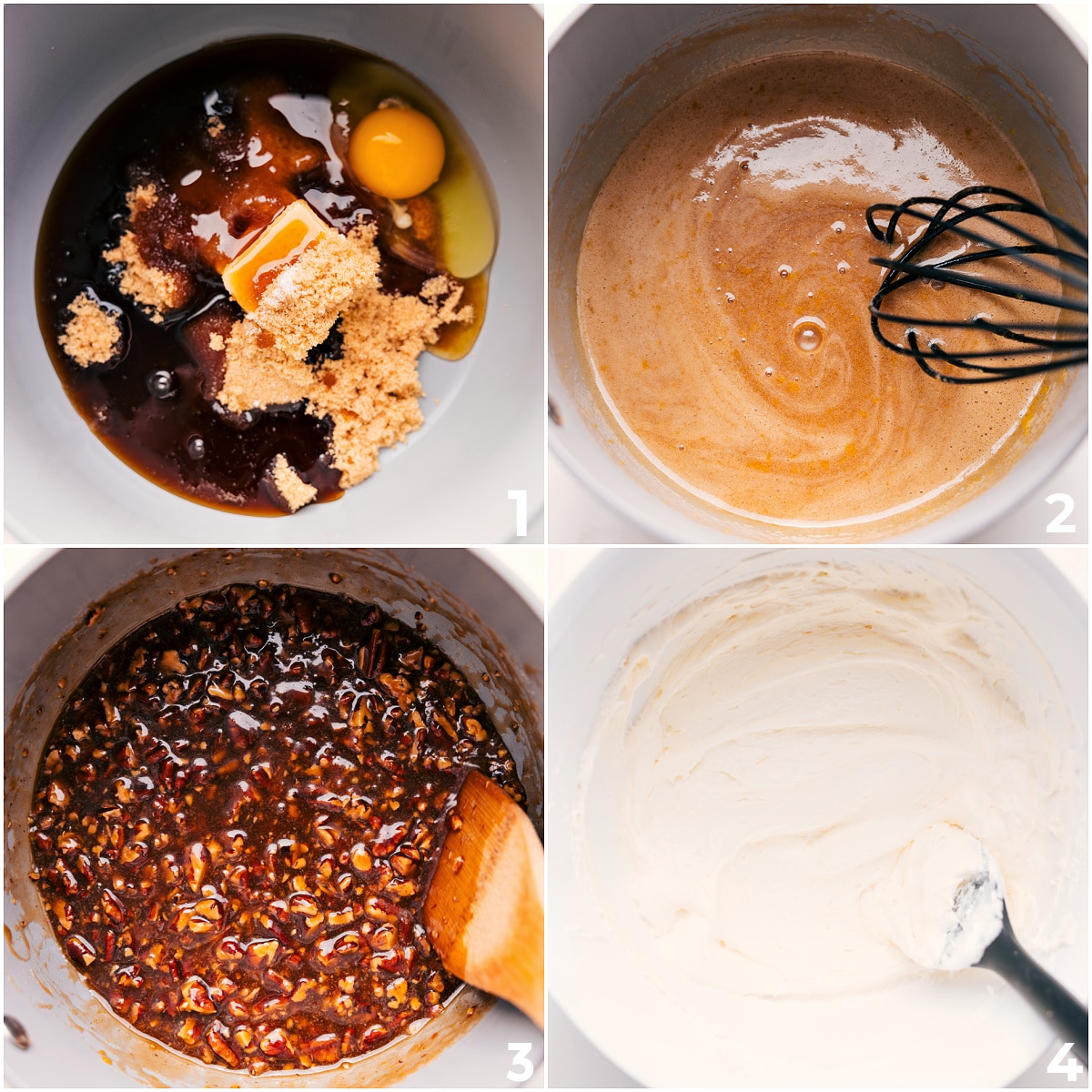 1
2
3
4