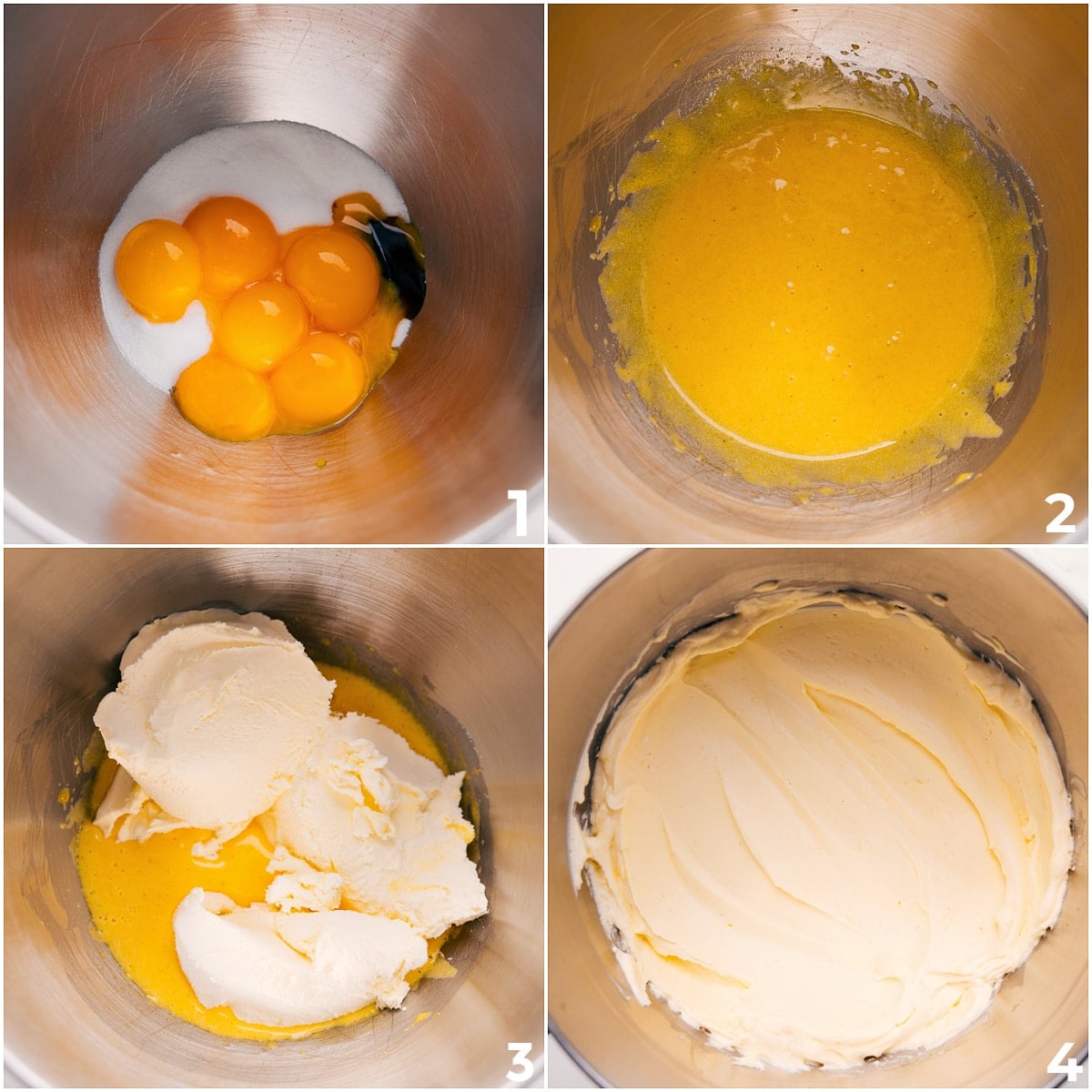 1
2
3
4